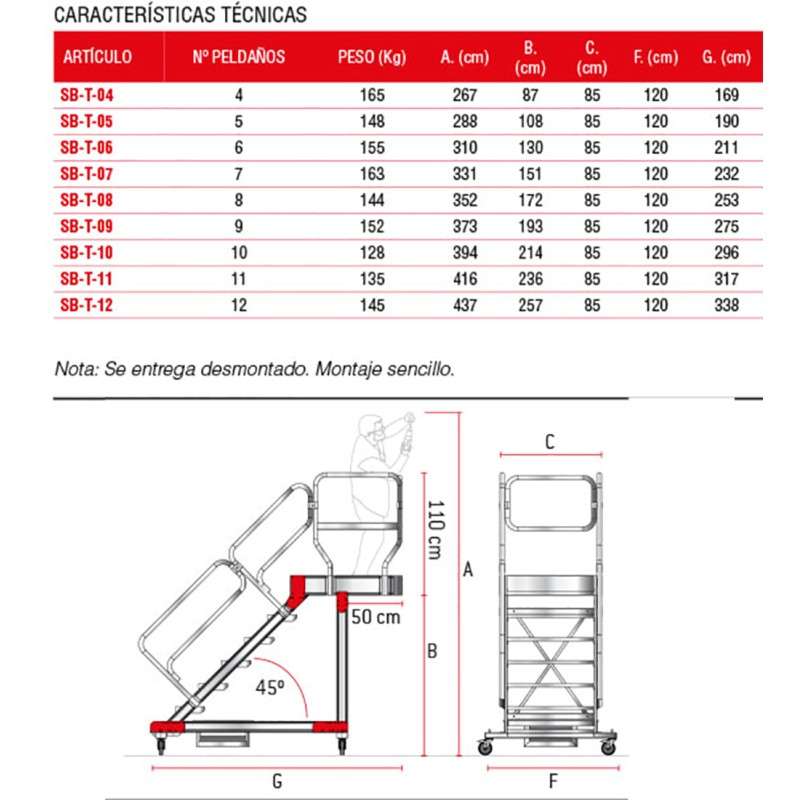 CARACTERÍSTICAS TÉCNICAS

| ARTÍCULO | Nº PELDAÑOS | PESO (Kg) | A. (cm) | B. (cm) | C. (cm) | F. (cm) | G. (cm) |
|---|---|---|---|---|---|---|---|
| SB-T-04 | 4 | 165 | 267 | 87 | 85 | 120 | 169 |
| SB-T-05 | 5 | 148 | 288 | 108 | 85 | 120 | 190 |
| SB-T-06 | 6 | 155 | 310 | 130 | 85 | 120 | 211 |
| SB-T-07 | 7 | 163 | 331 | 151 | 85 | 120 | 232 |
| SB-T-08 | 8 | 144 | 352 | 172 | 85 | 120 | 253 |
| SB-T-09 | 9 | 152 | 373 | 193 | 85 | 120 | 275 |
| SB-T-10 | 10 | 128 | 394 | 214 | 85 | 120 | 296 |
| SB-T-11 | 11 | 135 | 416 | 236 | 85 | 120 | 317 |
| SB-T-12 | 12 | 145 | 437 | 257 | 85 | 120 | 338 |

Nota: Se entrega desmontado. Montaje sencillo.

110 cm
A
50 cm
B
45º
G
C
F