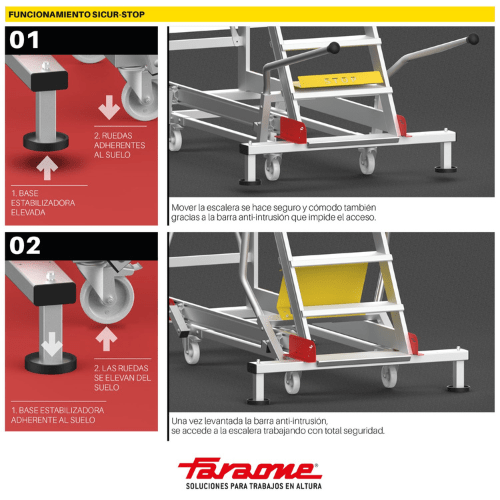 FUNCIONAMIENTO SICUR-STOP

01

2. RUEDAS ADHERENTES AL SUELO

1. BASE ESTABILIZADORA ELEVADA

Mover la escalera se hace seguro y cómodo también gracias a la barra anti-intrusión que impide el acceso.

02

2. LAS RUEDAS SE ELEVAN DEL SUELO

1. BASE ESTABILIZADORA ADHERENTE AL SUELO

Una vez levantada la barra anti-intrusión, se accede a la escalera trabajando con total seguridad.

Faraone®
SOLUCIONES PARA TRABAJOS EN ALTURA