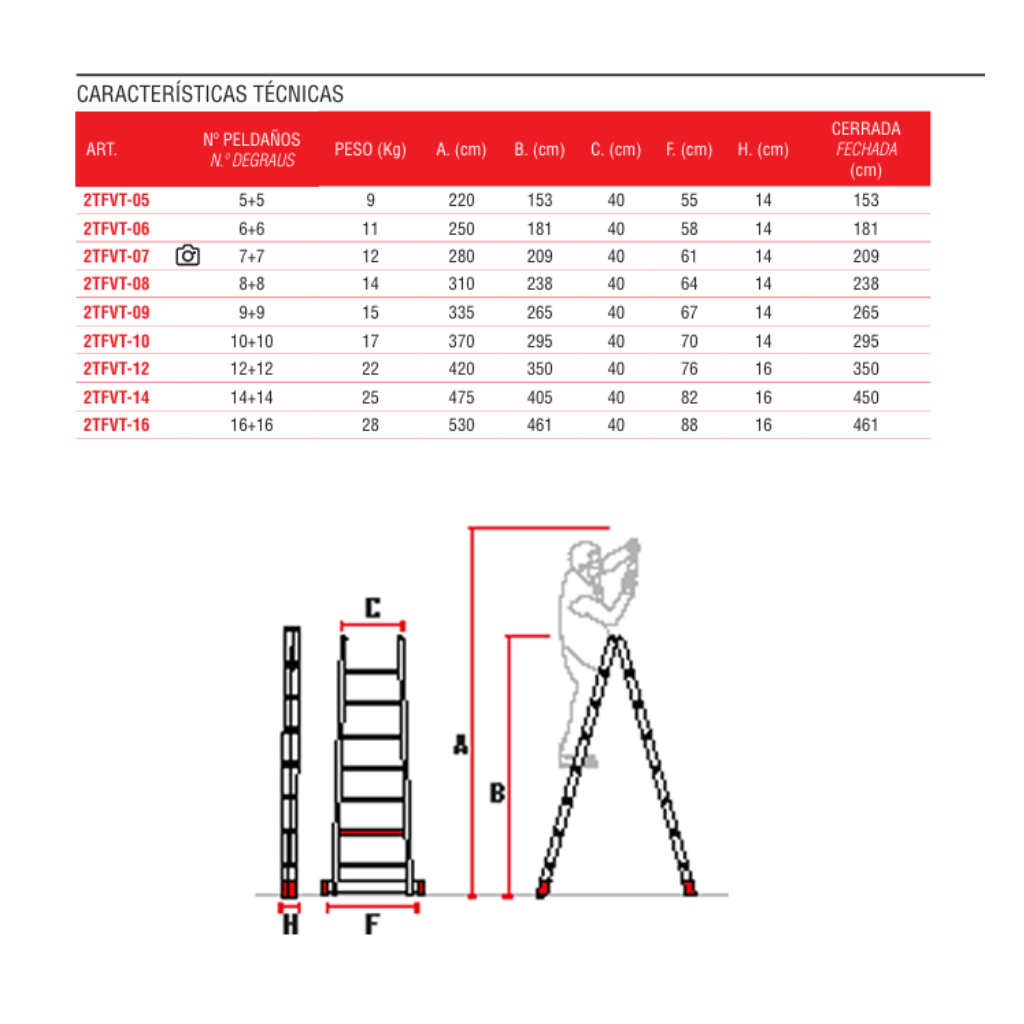 CARACTERÍSTICAS TÉCNICAS

| ART. | Nº PELDAÑOS N.º DEGRAUS | PESO (Kg) | A. (cm) | B. (cm) | C. (cm) | F. (cm) | H. (cm) | CERRADA FECHADA (cm) |
|---|---|---|---|---|---|---|---|---|
| 2TFVT-05 | 5+5 | 9 | 220 | 153 | 40 | 55 | 14 | 153 |
| 2TFVT-06 | 6+6 | 11 | 250 | 181 | 40 | 58 | 14 | 181 |
| 2TFVT-07 | 7+7 | 12 | 280 | 209 | 40 | 61 | 14 | 209 |
| 2TFVT-08 | 8+8 | 14 | 310 | 238 | 40 | 64 | 14 | 238 |
| 2TFVT-09 | 9+9 | 15 | 335 | 265 | 40 | 67 | 14 | 265 |
| 2TFVT-10 | 10+10 | 17 | 370 | 295 | 40 | 70 | 14 | 295 |
| 2TFVT-12 | 12+12 | 22 | 420 | 350 | 40 | 76 | 16 | 350 |
| 2TFVT-14 | 14+14 | 25 | 475 | 405 | 40 | 82 | 16 | 450 |
| 2TFVT-16 | 16+16 | 28 | 530 | 461 | 40 | 88 | 16 | 461 |

C
A
B
H
F