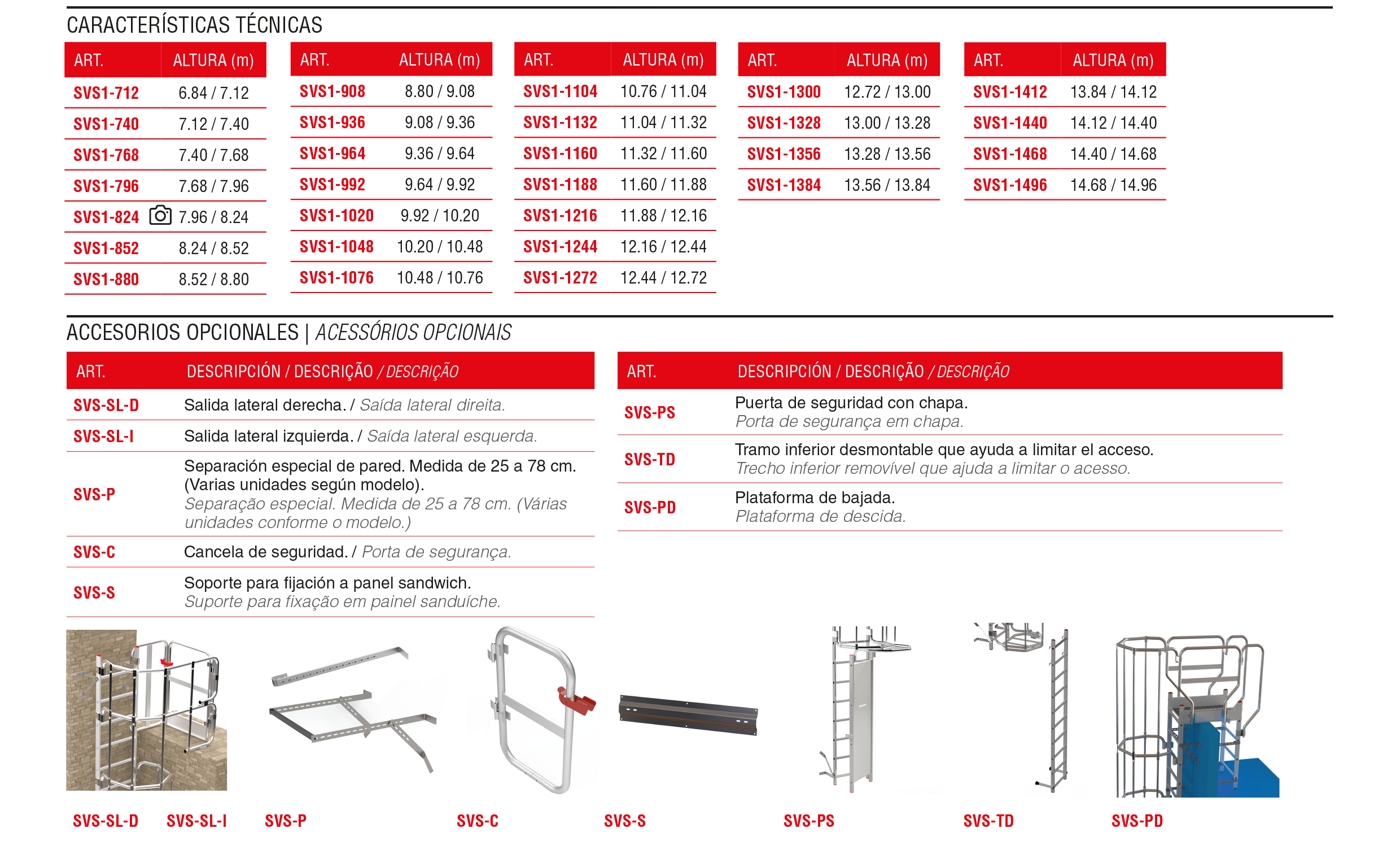 CARACTERÍSTICAS TÉCNICAS

| ART. | ALTURA (m) |
|---|---|
| SVS1-712 | 6.84 / 7.12 |
| SVS1-740 | 7.12 / 7.40 |
| SVS1-768 | 7.40 / 7.68 |
| SVS1-796 | 7.68 / 7.96 |
| SVS1-824 | 7.96 / 8.24 |
| SVS1-852 | 8.24 / 8.52 |
| SVS1-880 | 8.52 / 8.80 |

| ART. | ALTURA (m) |
|---|---|
| SVS1-908 | 8.80 / 9.08 |
| SVS1-936 | 9.08 / 9.36 |
| SVS1-964 | 9.36 / 9.64 |
| SVS1-992 | 9.64 / 9.92 |
| SVS1-1020 | 9.92 / 10.20 |
| SVS1-1048 | 10.20 / 10.48 |
| SVS1-1076 | 10.48 / 10.76 |

| ART. | ALTURA (m) |
|---|---|
| SVS1-1104 | 10.76 / 11.04 |
| SVS1-1132 | 11.04 / 11.32 |
| SVS1-1160 | 11.32 / 11.60 |
| SVS1-1188 | 11.60 / 11.88 |
| SVS1-1216 | 11.88 / 12.16 |
| SVS1-1244 | 12.16 / 12.44 |
| SVS1-1272 | 12.44 / 12.72 |

| ART. | ALTURA (m) |
|---|---|
| SVS1-1300 | 12.72 / 13.00 |
| SVS1-1328 | 13.00 / 13.28 |
| SVS1-1356 | 13.28 / 13.56 |
| SVS1-1384 | 13.56 / 13.84 |

| ART. | ALTURA (m) |
|---|---|
| SVS1-1412 | 13.84 / 14.12 |
| SVS1-1440 | 14.12 / 14.40 |
| SVS1-1468 | 14.40 / 14.68 |
| SVS1-1496 | 14.68 / 14.96 |

ACCESORIOS OPCIONALES | ACESSÓRIOS OPCIONAIS

| ART. | DESCRIPCIÓN / DESCRIÇÃO / DESCRIÇÃO |
|---|---|
| SVS-SL-D | Salida lateral derecha. / Saída lateral direita. |
| SVS-SL-I | Salida lateral izquierda. / Saída lateral esquerda. |
| SVS-P | Separación especial de pared. Medida de 25 a 78 cm. (Varias unidades según modelo). Separação especial. Medida de 25 a 78 cm. (Várias unidades conforme o modelo.) |
| SVS-C | Cancela de seguridad. / Porta de segurança. |
| SVS-S | Soporte para fijación a panel sandwich. Suporte para fixação em painel sanduíche. |

| ART. | DESCRIPCIÓN / DESCRIÇÃO / DESCRIÇÃO |
|---|---|
| SVS-PS | Puerta de seguridad con chapa. Porta de segurança em chapa. |
| SVS-TD | Tramo inferior desmontable que ayuda a limitar el acceso. Trecho inferior removível que ajuda a limitar o acesso. |
| SVS-PD | Plataforma de bajada. Plataforma de descida. |

SVS-SL-D SVS-SL-I SVS-P SVS-C SVS-S SVS-PS SVS-TD SVS-PD