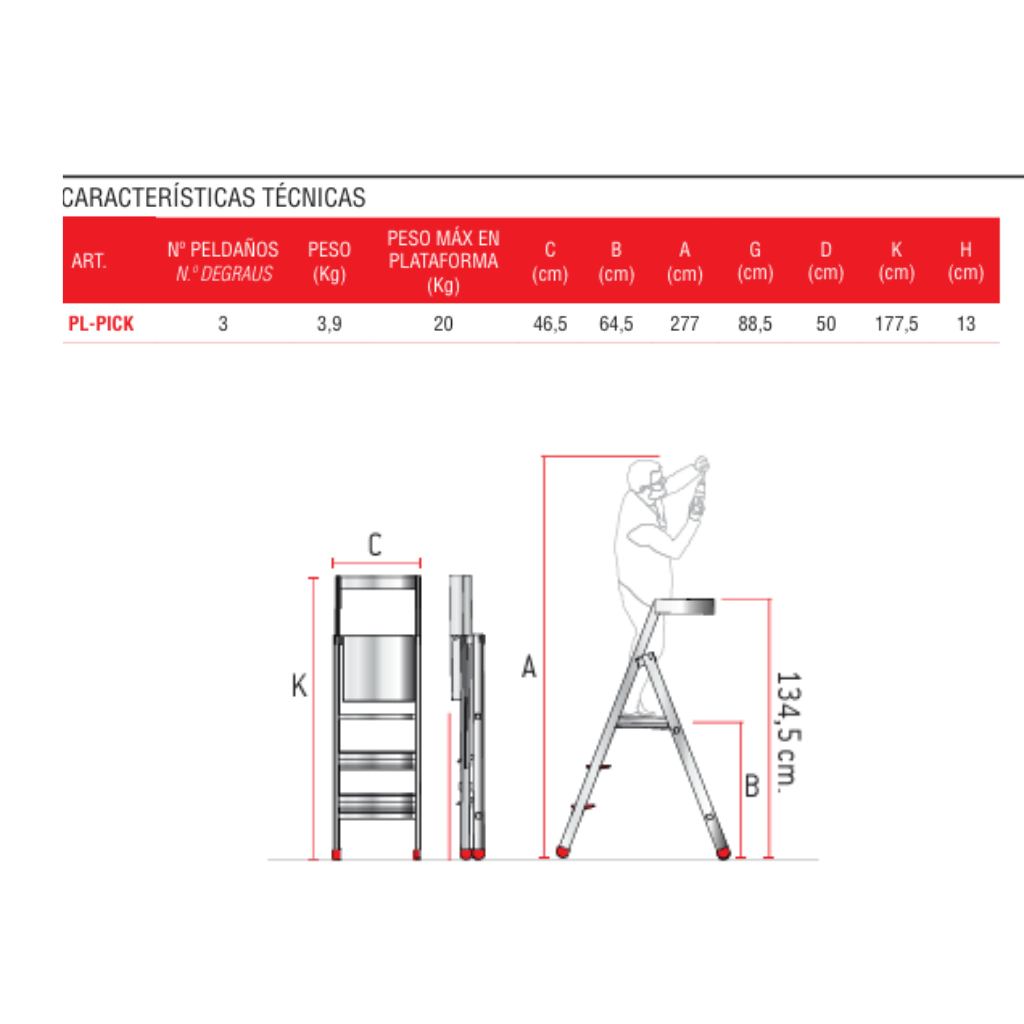 CARACTERÍSTICAS TÉCNICAS

| ART. | Nº PELDAÑOS N.º DEGRAUS | PESO (Kg) | PESO MÁX EN PLATAFORMA (Kg) | C (cm) | B (cm) | A (cm) | G (cm) | D (cm) | K (cm) | H (cm) |
|---|---|---|---|---|---|---|---|---|---|---|
| PL-PICK | 3 | 3,9 | 20 | 46,5 | 64,5 | 277 | 88,5 | 50 | 177,5 | 13 |

C

K

A

134,5 cm.

B